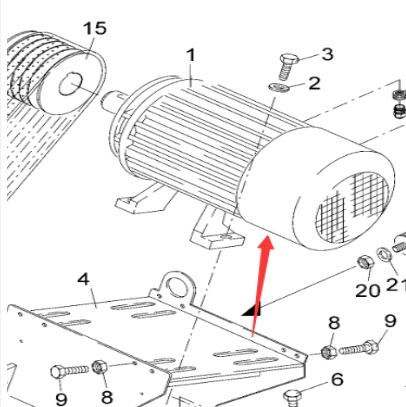 15
1
3
2
4
20
21
8
9
9
8
6